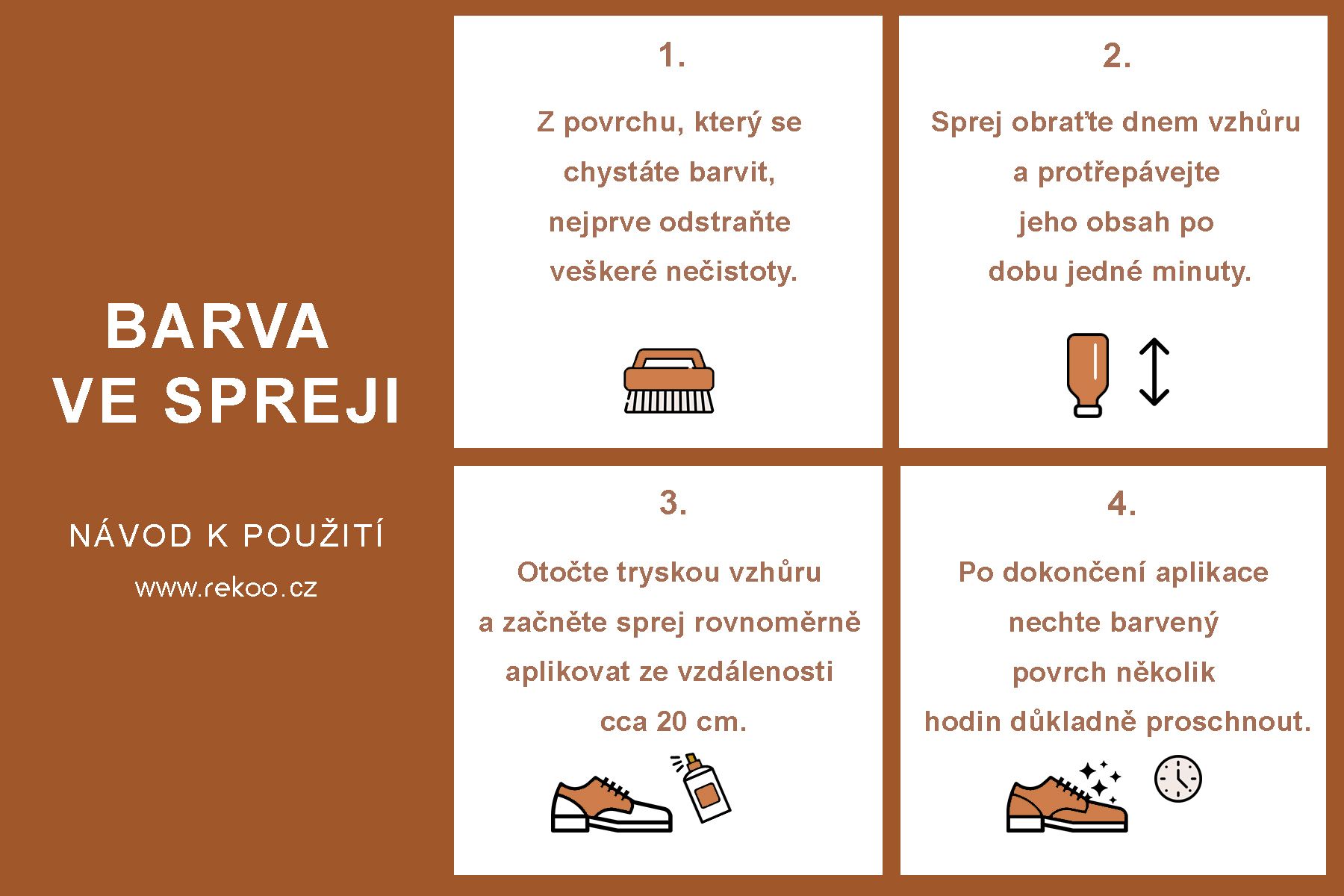 BARVA
VE SPREJI

NÁVOD K POUŽITÍ

www.rekoo.cz

1.

Z povrchu, který se chystáte barvit, nejprve odstraňte veškeré nečistoty.

2.

Sprej obraťte dnem vzhůru a protřepávejte jeho obsah po dobu jedné minuty.

3.

Otočte tryskou vzhůru a začněte sprej rovnoměrně aplikovat ze vzdálenosti cca 20 cm.

4.

Po dokončení aplikace nechte barvený povrch několik hodin důkladně proschnout.